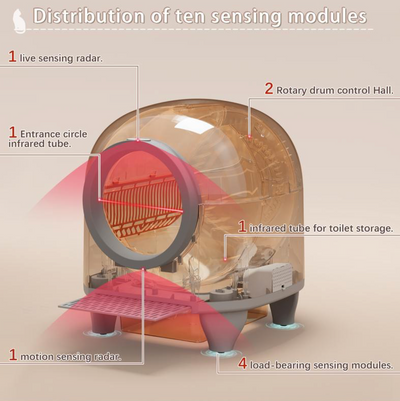 Distribution of ten sensing modules

1 live sensing radar.

2 Rotary drum control Hall.

1 Entrance circle infrared tube.

1 infrared tube for toilet storage.

1 motion sensing radar.

4 load-bearing sensing modules.